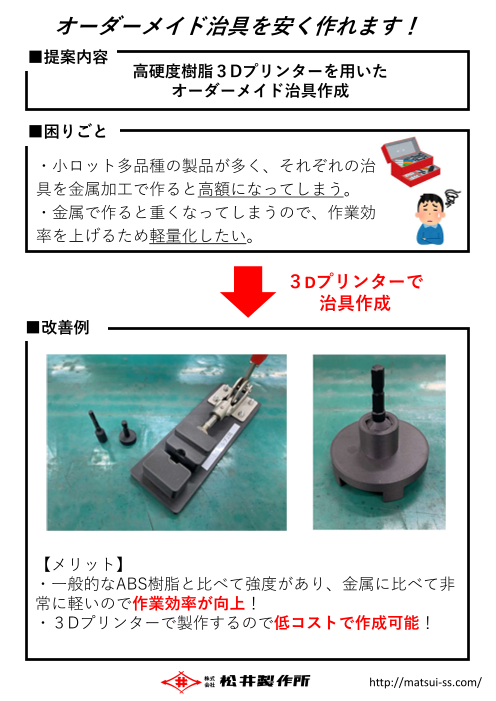 オーダーメイド治具を安く作れます！

■提案内容

高硬度樹脂３Ｄプリンターを用いた
オーダーメイド治具作成

■困りごと

・小ロット多品種の製品が多く、それぞれの治具を金属加工で作ると高額になってしまう。
・金属で作ると重くなってしまうので、作業効率を上げるため軽量化したい。

３Ｄプリンターで
治具作成

■改善例

【メリット】
・一般的なABS樹脂と比べて強度があり、金属に比べて非常に軽いので作業効率が向上！
・３Ｄプリンターで製作するので低コストで作成可能！

株式会社 松井製作所

http://matsui-ss.com/