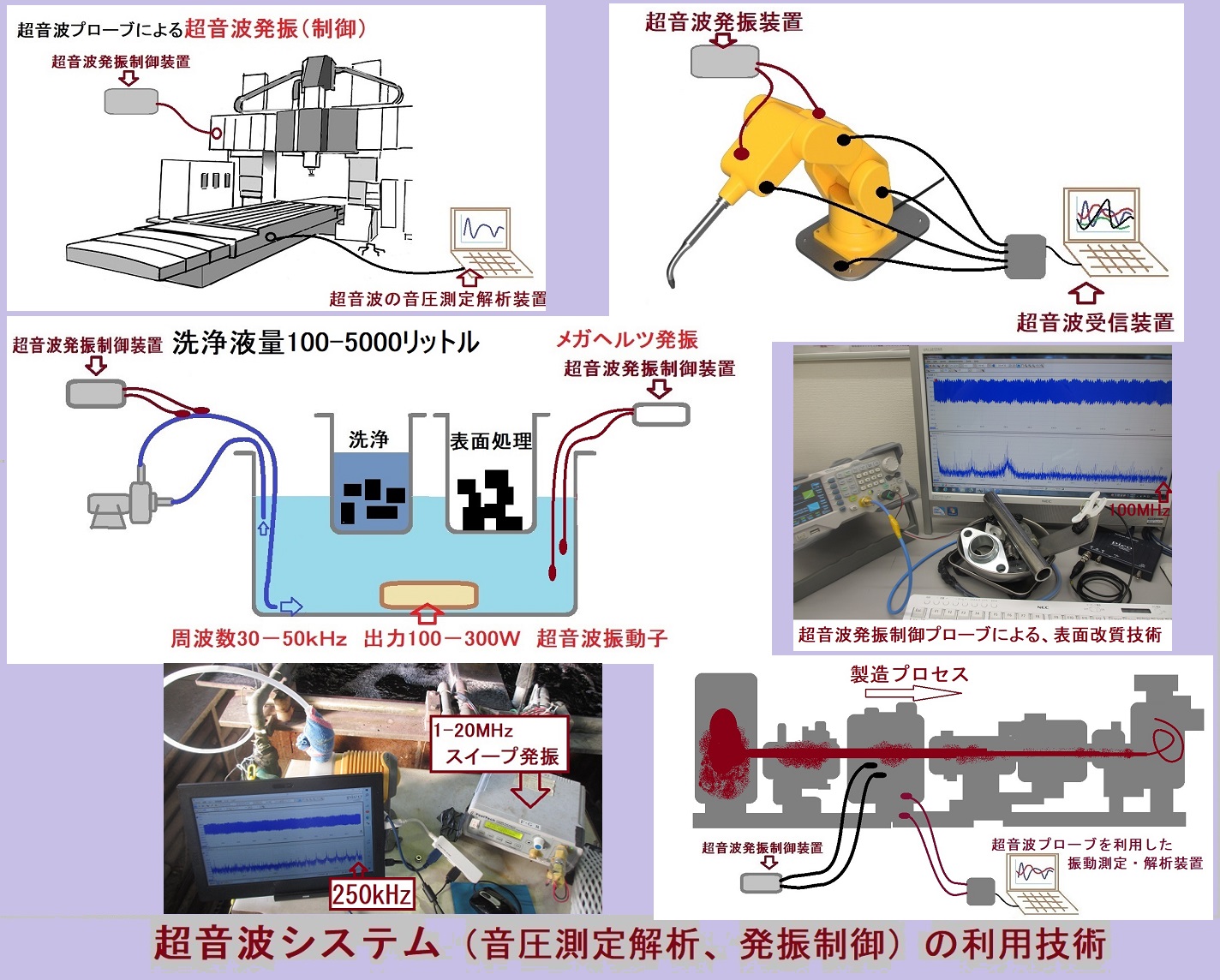 超音波プローブによる超音波発振（制御）

超音波発振制御装置

超音波の音圧測定解析装置

超音波発振装置

超音波受信装置

超音波発振制御装置 洗浄液量100-5000リットル

メガヘルツ発振

超音波発振制御装置

洗浄

表面処理

周波数30－50kHz 出力100－300W 超音波振動子

100MHz

超音波発振制御プローブによる、表面改質技術

1-20MHz
スイープ発振

250kHz

製造プロセス

超音波発振制御装置

超音波プローブを利用した
振動測定・解析装置

超音波システム（音圧測定解析、発振制御）の利用技術