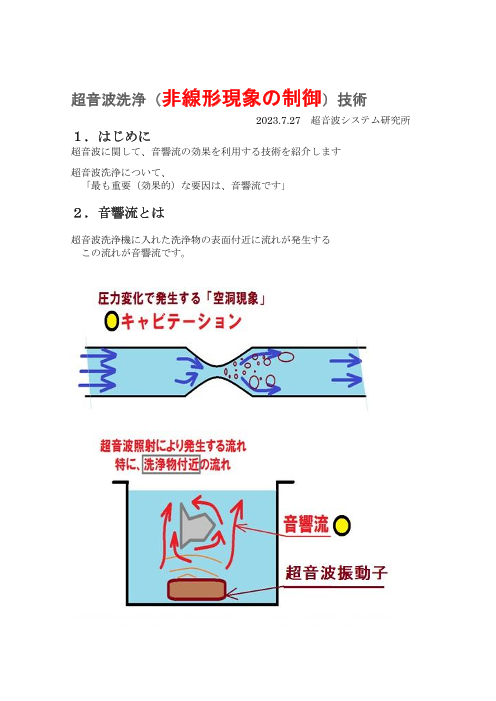 超音波洗浄（非線形現象の制御）技術

2023.7.27　超音波システム研究所

１．はじめに

超音波に関して、音響流の効果を利用する技術を紹介します

超音波洗浄について、
「最も重要（効果的）な要因は、音響流です」

２．音響流とは

超音波洗浄機に入れた洗浄物の表面付近に流れが発生する
この流れが音響流です。

圧力変化で発生する「空洞現象」

キャビテーション

超音波照射により発生する流れ
特に、洗浄物付近の流れ

音響流

超音波振動子