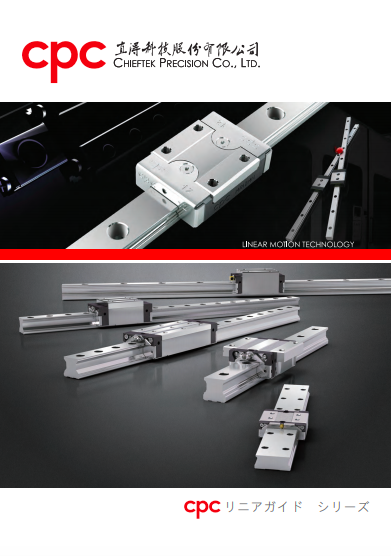 cpc 直得科技股份有限公司
CHIEFTEK PRECISION CO., LTD.

LINEAR MOTION TECHNOLOGY

cpc リニアガイド シリーズ