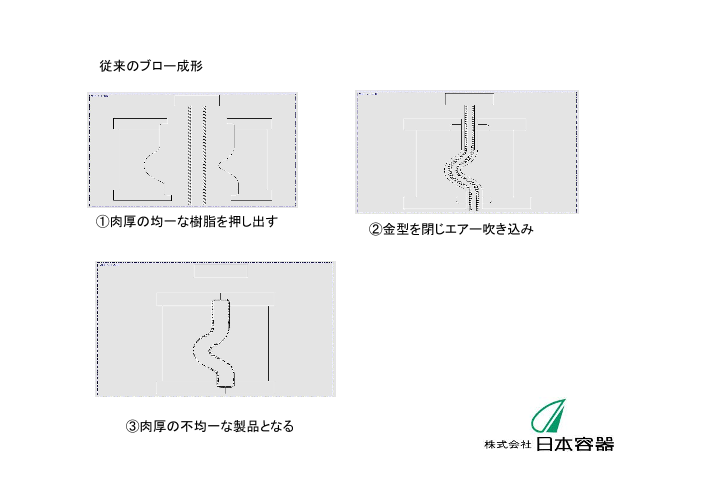 従来のブロー成形

①肉厚の均一な樹脂を押し出す

②金型を閉じエアー吹き込み

③肉厚の不均一な製品となる

株式会社 日本容器