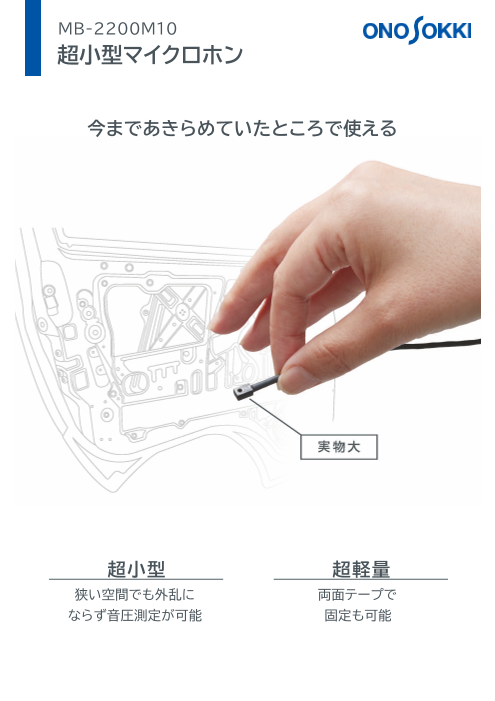 MB-2200M10
超小型マイクロホン

ONO SOKKI

今まであきらめていたところで使える

実物大

超小型
狭い空間でも外乱にならず音圧測定が可能

超軽量
両面テープで固定も可能