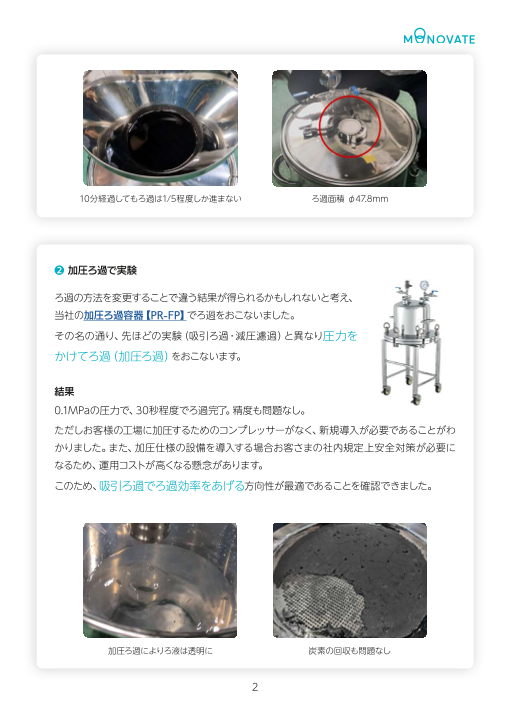 MONOVATE

10分経過してもろ過は1/5程度しか進まない

ろ過面積 φ47.8mm

❷ 加圧ろ過で実験

ろ過の方法を変更することで違う結果が得られるかもしれないと考え、当社の加圧ろ過容器【PR-FP】でろ過をおこないました。

その名の通り、先ほどの実験（吸引ろ過・減圧濾過）と異なり圧力をかけてろ過（加圧ろ過）をおこないます。

結果

0.1MPaの圧力で、30秒程度でろ過完了。精度も問題なし。

ただしお客様の工場に加圧するためのコンプレッサーがなく、新規導入が必要であることがわかりました。また、加圧仕様の設備を導入する場合お客さまの社内規定上安全対策が必要になるため、運用コストが高くなる懸念があります。

このため、吸引ろ過でろ過効率をあげる方向性が最適であることを確認できました。

加圧ろ過によりろ液は透明に

炭素の回収も問題なし

2