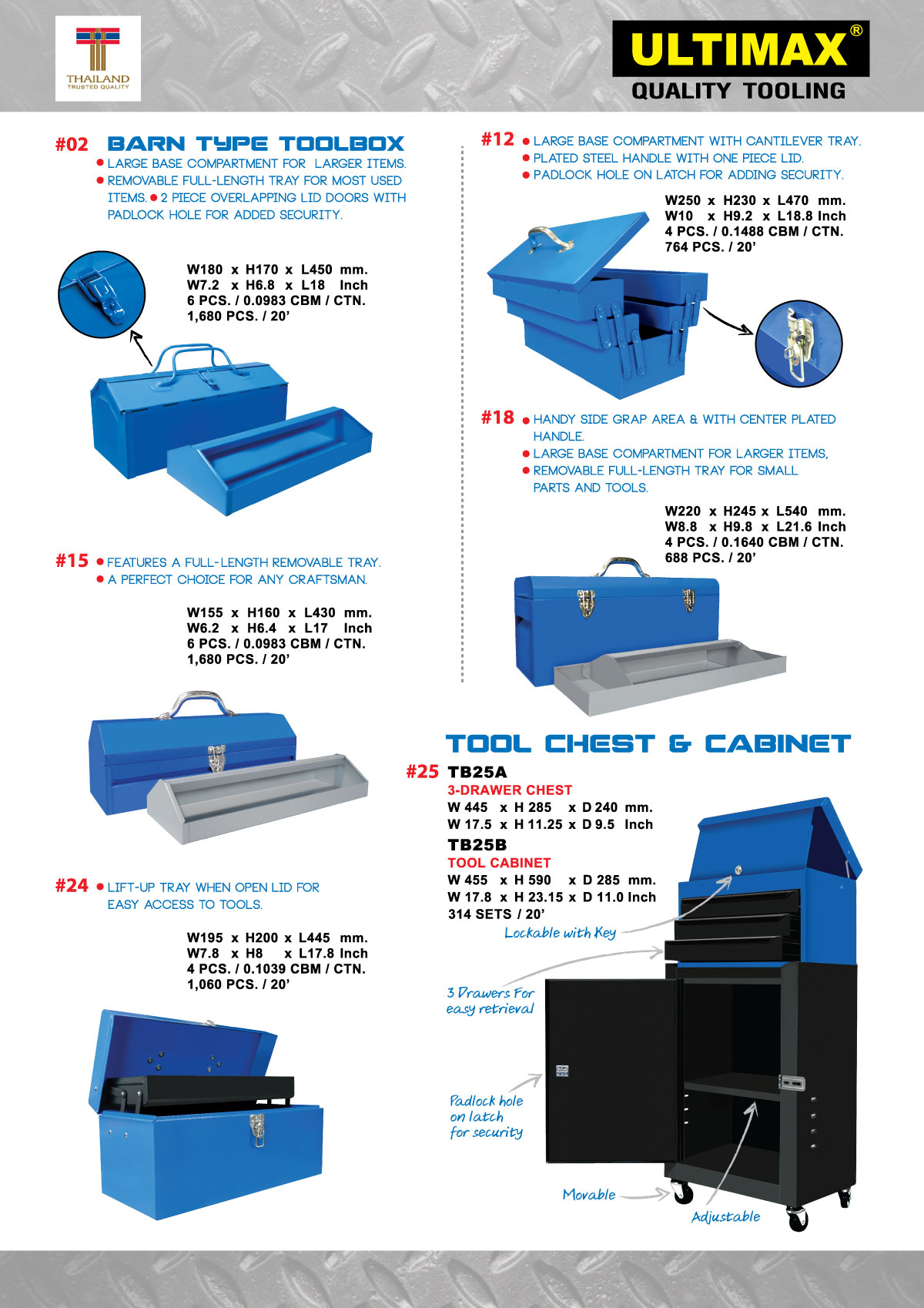 THAILAND
TRUSTED QUALITY

ULTIMAX®
QUALITY TOOLING

#02 BARN TYPE TOOLBOX
● LARGE BASE COMPARTMENT FOR LARGER ITEMS.
● REMOVABLE FULL-LENGTH TRAY FOR MOST USED ITEMS. ● 2 PIECE OVERLAPPING LID DOORS WITH PADLOCK HOLE FOR ADDED SECURITY.

W180 x H170 x L450 mm.
W7.2 x H6.8 x L18 Inch
6 PCS. / 0.0983 CBM / CTN.
1,680 PCS. / 20'

#15 ● FEATURES A FULL-LENGTH REMOVABLE TRAY.
● A PERFECT CHOICE FOR ANY CRAFTSMAN.

W155 x H160 x L430 mm.
W6.2 x H6.4 x L17 Inch
6 PCS. / 0.0983 CBM / CTN.
1,680 PCS. / 20'

#24 ● LIFT-UP TRAY WHEN OPEN LID FOR EASY ACCESS TO TOOLS.

W195 x H200 x L445 mm.
W7.8 x H8 x L17.8 Inch
4 PCS. / 0.1039 CBM / CTN.
1,060 PCS. / 20'

#12 ● LARGE BASE COMPARTMENT WITH CANTILEVER TRAY.
● PLATED STEEL HANDLE WITH ONE PIECE LID.
● PADLOCK HOLE ON LATCH FOR ADDING SECURITY.

W250 x H230 x L470 mm.
W10 x H9.2 x L18.8 Inch
4 PCS. / 0.1488 CBM / CTN.
764 PCS. / 20'

#18 ● HANDY SIDE GRAP AREA & WITH CENTER PLATED HANDLE.
● LARGE BASE COMPARTMENT FOR LARGER ITEMS,
● REMOVABLE FULL-LENGTH TRAY FOR SMALL PARTS AND TOOLS.

W220 x H245 x L540 mm.
W8.8 x H9.8 x L21.6 Inch
4 PCS. / 0.1640 CBM / CTN.
688 PCS. / 20'

TOOL CHEST & CABINET
#25 TB25A
3-DRAWER CHEST
W 445 x H 285 x D 240 mm.
W 17.5 x H 11.25 x D 9.5 Inch
TB25B
TOOL CABINET
W 455 x H 590 x D 285 mm.
W 17.8 x H 23.15 x D 11.0 Inch
314 SETS / 20'

Lockable with Key
3 Drawers For easy retrieval
Padlock hole on latch for security
Movable
Adjustable