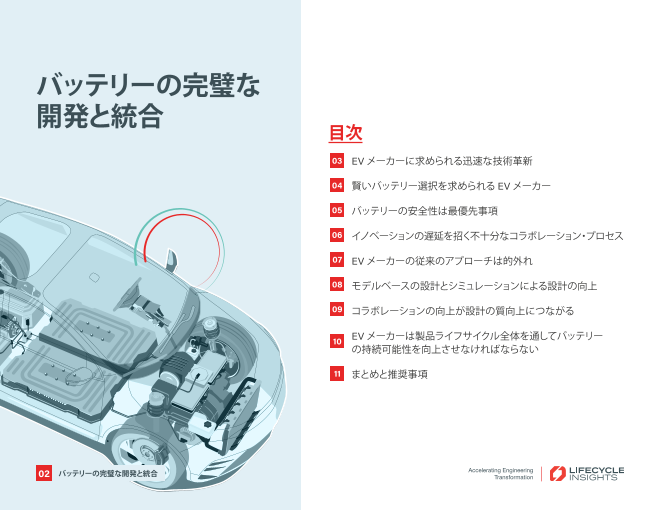 バッテリーの完璧な開発と統合

目次

03 EV メーカーに求められる迅速な技術革新

04 賢いバッテリー選択を求められる EV メーカー

05 バッテリーの安全性は最優先事項

06 イノベーションの遅延を招く不十分なコラボレーション・プロセス

07 EV メーカーの従来のアプローチは的外れ

08 モデルベースの設計とシミュレーションによる設計の向上

09 コラボレーションの向上が設計の質向上につながる

10 EV メーカーは製品ライフサイクル全体を通してバッテリーの持続可能性を向上させなければならない

11 まとめと推奨事項

02 バッテリーの完璧な開発と統合

Accelerating Engineering Transformation

LIFECYCLE INSIGHTS