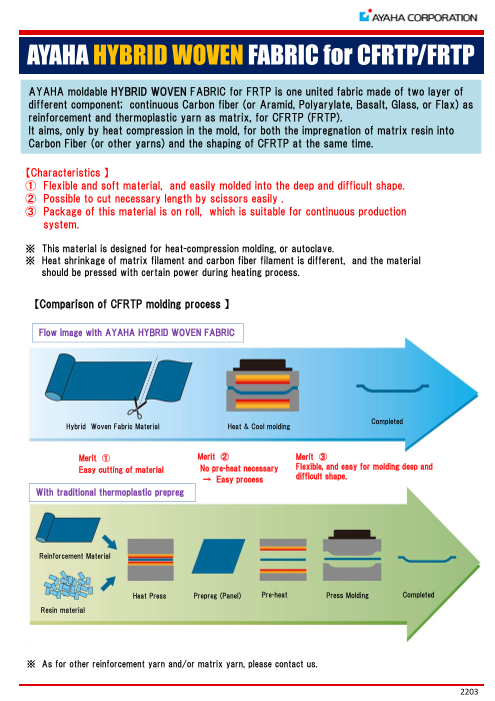 AYAHA CORPORATION

AYAHA HYBRID WOVEN FABRIC for CFRTP/FRTP

AYAHA moldable HYBRID WOVEN FABRIC for FRTP is one united fabric made of two layer of different component; continuous Carbon fiber (or Aramid, Polyarylate, Basalt, Glass, or Flax) as reinforcement and thermoplastic yarn as matrix, for CFRTP (FRTP).
It aims, only by heat compression in the mold, for both the impregnation of matrix resin into Carbon Fiber (or other yarns) and the shaping of CFRTP at the same time.

【Characteristics 】
① Flexible and soft material, and easily molded into the deep and difficult shape.
② Possible to cut necessary length by scissors easily .
③ Package of this material is on roll, which is suitable for continuous production system.

※ This material is designed for heat-compression molding, or autoclave.
※ Heat shrinkage of matrix filament and carbon fiber filament is different, and the material should be pressed with certain power during heating process.

【Comparison of CFRTP molding process 】

Flow image with AYAHA HYBRID WOVEN FABRIC

Hybrid Woven Fabric Material

Heat & Cool molding

Completed

Merit ①
Easy cutting of material

Merit ②
No pre-heat necessary
→ Easy process

Merit ③
Flexible, and easy for molding deep and difficult shape.

With traditional thermoplastic prepreg

Reinforcement Material

Resin material

Heat Press

Prepreg (Panel)

Pre-heat

Press Molding

Completed

※ As for other reinforcement yarn and/or matrix yarn, please contact us.

2203