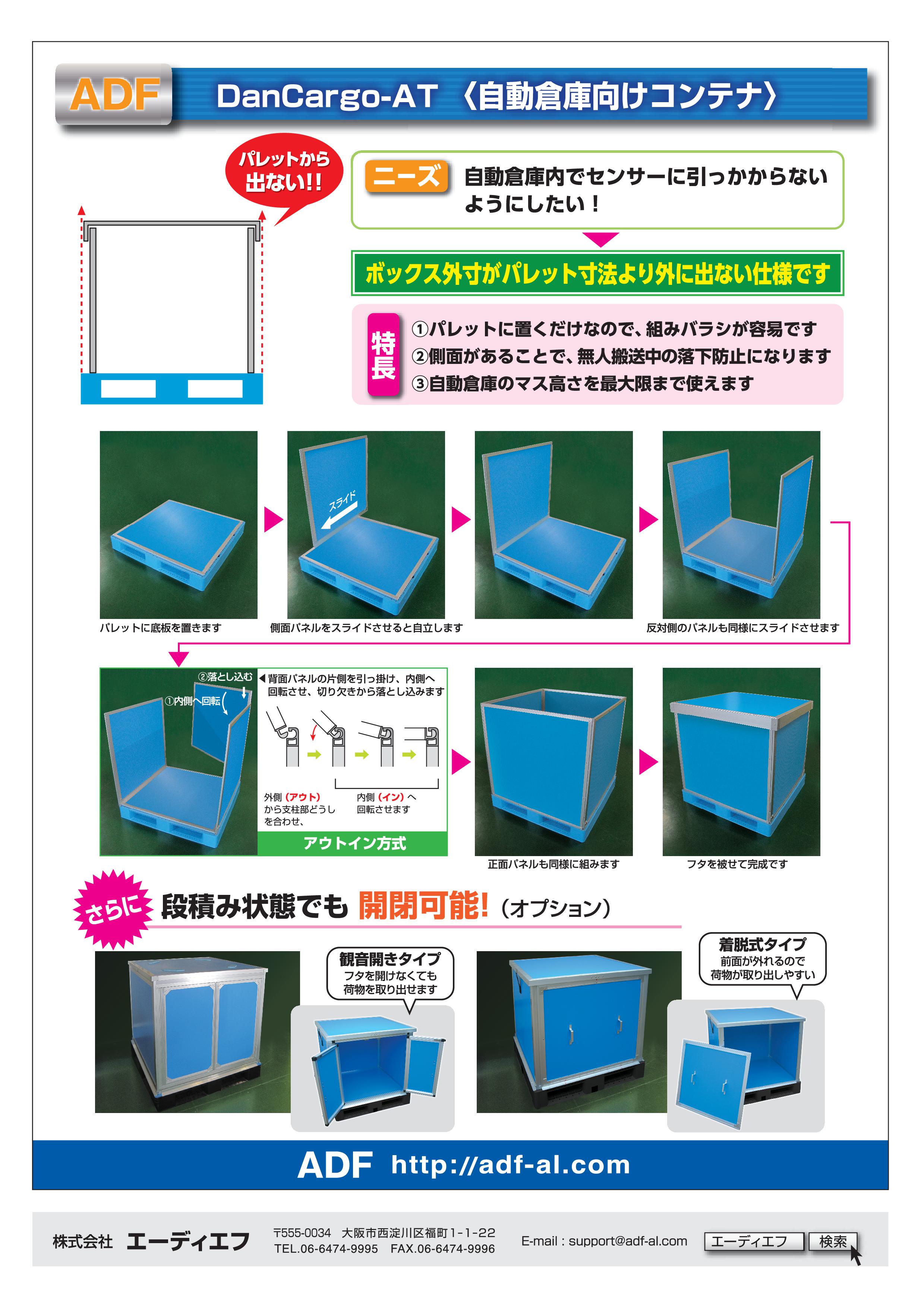 ADF

DanCargo-AT 〈自動倉庫向けコンテナ〉

パレットから出ない!!

ニーズ 自動倉庫内でセンサーに引っかからないようにしたい！

ボックス外寸がパレット寸法より外に出ない仕様です

特長
①パレットに置くだけなので、組みバラシが容易です
②側面があることで、無人搬送中の落下防止になります
③自動倉庫のマス高さを最大限まで使えます

スライド

パレットに底板を置きます

側面パネルをスライドさせると自立します

反対側のパネルも同様にスライドさせます

②落とし込む

①内側へ回転

◀背面パネルの片側を引っ掛け、内側へ回転させ、切り欠きから落とし込みます

外側（アウト）から支柱部どうしを合わせ、

内側（イン）へ回転させます

アウトイン方式

正面パネルも同様に組みます

フタを被せて完成です

さらに 段積み状態でも 開閉可能!（オプション）

観音開きタイプ
フタを開けなくても荷物を取り出せます

着脱式タイプ
前面が外れるので荷物が取り出しやすい

ADF http://adf-al.com

株式会社 エーディエフ

〒555-0034 大阪市西淀川区福町1-1-22
TEL.06-6474-9995 FAX.06-6474-9996

E-mail : support@adf-al.com

エーディエフ 検索