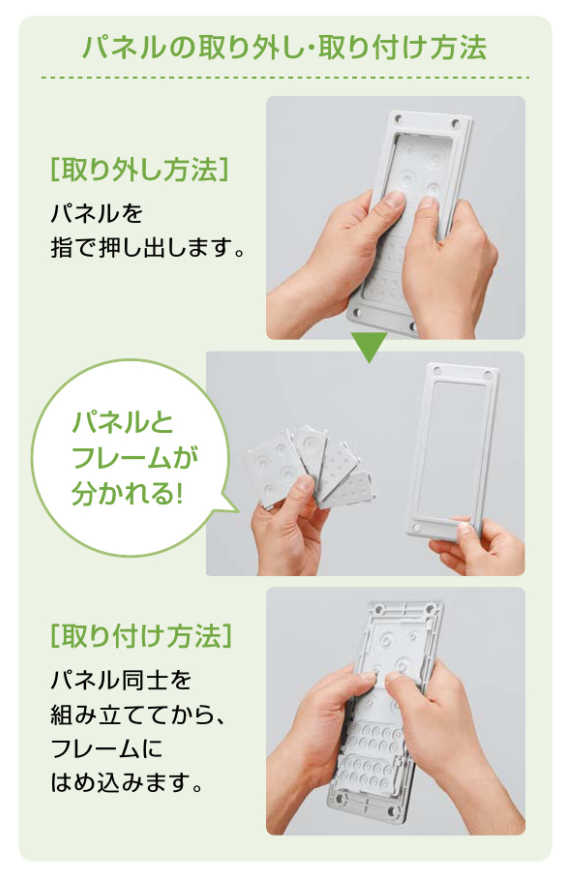 パネルの取り外し･取り付け方法

[取り外し方法]
パネルを指で押し出します。

パネルとフレームが分かれる!

[取り付け方法]
パネル同士を組み立ててから、フレームにはめ込みます。