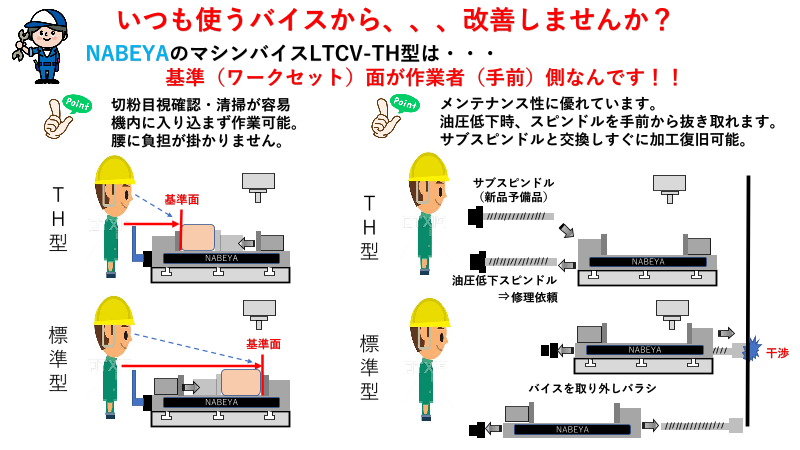 いつも使うバイスから、、、改善しませんか？

NABEYAのマシンバイスLTCV-TH型は・・・

基準（ワークセット）面が作業者（手前）側なんです！！

Point

切粉目視確認・清掃が容易
機内に入り込まず作業可能。
腰に負担が掛かりません。

TH型

基準面

NABEYA

標準型

基準面

NABEYA

Point

メンテナンス性に優れています。
油圧低下時、スピンドルを手前から抜き取れます。
サブスピンドルと交換しすぐに加工復旧可能。

TH型

サブスピンドル
（新品予備品）

NABEYA

油圧低下スピンドル
⇒修理依頼

標準型

NABEYA

干渉

バイスを取り外しバラシ

NABEYA