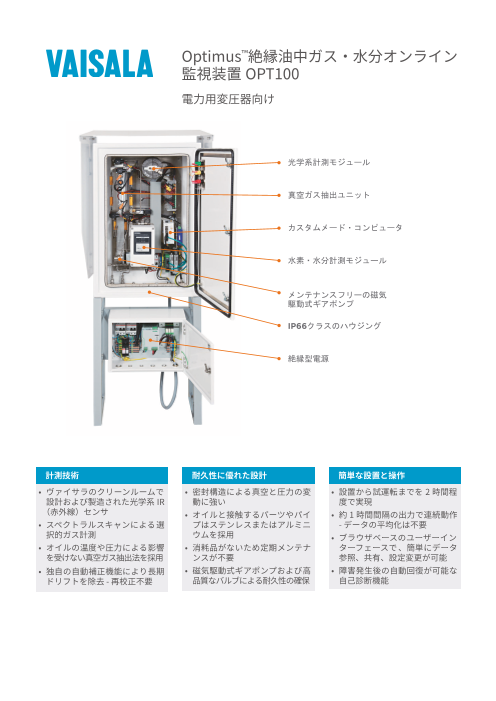 VAISALA

Optimus™絶縁油中ガス・水分オンライン監視装置 OPT100

電力用変圧器向け

光学系計測モジュール

真空ガス抽出ユニット

カスタムメード・コンピュータ

水素・水分計測モジュール

メンテナンスフリーの磁気駆動式ギアポンプ

IP66クラスのハウジング

絶縁型電源

計測技術

• ヴァイサラのクリーンルームで設計および製造された光学系 IR（赤外線）センサ
• スペクトラルスキャンによる選択的ガス計測
• オイルの温度や圧力による影響を受けない真空ガス抽出法を採用
• 独自の自動補正機能により長期ドリフトを除去 - 再校正不要

耐久性に優れた設計

• 密封構造による真空と圧力の変動に強い
• オイルと接触するパーツやパイプはステンレスまたはアルミニウムを採用
• 消耗品がないため定期メンテナンスが不要
• 磁気駆動式ギアポンプおよび高品質なバルブによる耐久性の確保

簡単な設置と操作

• 設置から試運転までを 2 時間程度で実現
• 約 1 時間間隔の出力で連続動作 - データの平均化は不要
• ブラウザベースのユーザーインターフェースで、簡単にデータ参照、共有、設定変更が可能
• 障害発生後の自動回復が可能な自己診断機能