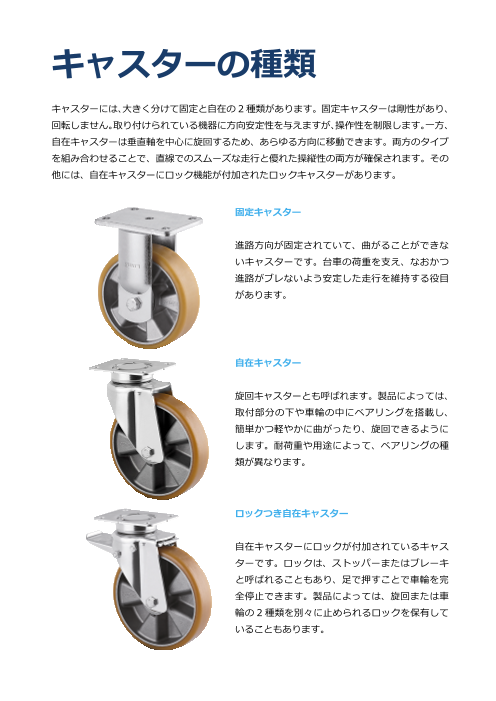 キャスターの種類

キャスターには、大きく分けて固定と自在の2種類があります。固定キャスターは剛性があり、回転しません。取り付けられている機器に方向安定性を与えますが、操作性を制限します。一方、自在キャスターは垂直軸を中心に旋回するため、あらゆる方向に移動できます。両方のタイプを組み合わせることで、直線でのスムーズな走行と優れた操縦性の両方が確保されます。その他には、自在キャスターにロック機能が付加されたロックキャスターがあります。

固定キャスター

進路方向が固定されていて、曲がることができないキャスターです。台車の荷重を支え、なおかつ進路がブレないよう安定した走行を維持する役目があります。

自在キャスター

旋回キャスターとも呼ばれます。製品によっては、取付部分の下や車輪の中にベアリングを搭載し、簡単かつ軽やかに曲がったり、旋回できるようにします。耐荷重や用途によって、ベアリングの種類が異なります。

ロックつき自在キャスター

自在キャスターにロックが付加されているキャスターです。ロックは、ストッパーまたはブレーキと呼ばれることもあり、足で押すことで車輪を完全停止できます。製品によっては、旋回または車輪の2種類を別々に止められるロックを保有していることもあります。