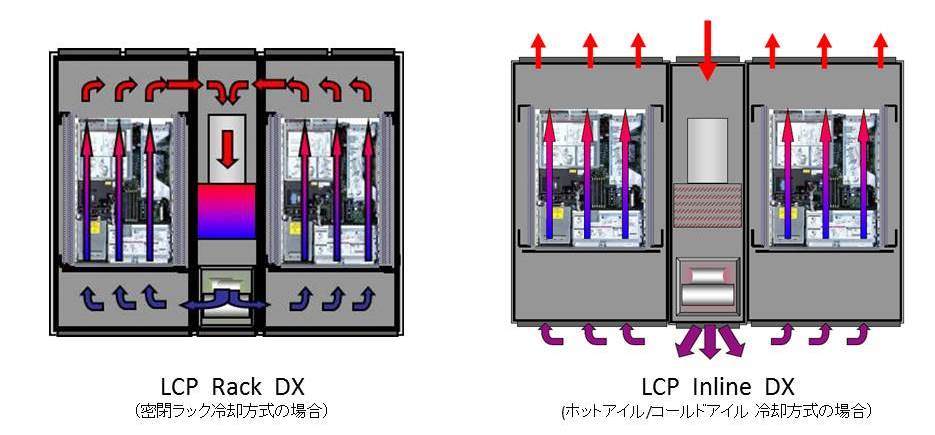 LCP Rack DX
(密閉ラック冷却方式の場合)

LCP Inline DX
(ホットアイル/コールドアイル 冷却方式の場合)