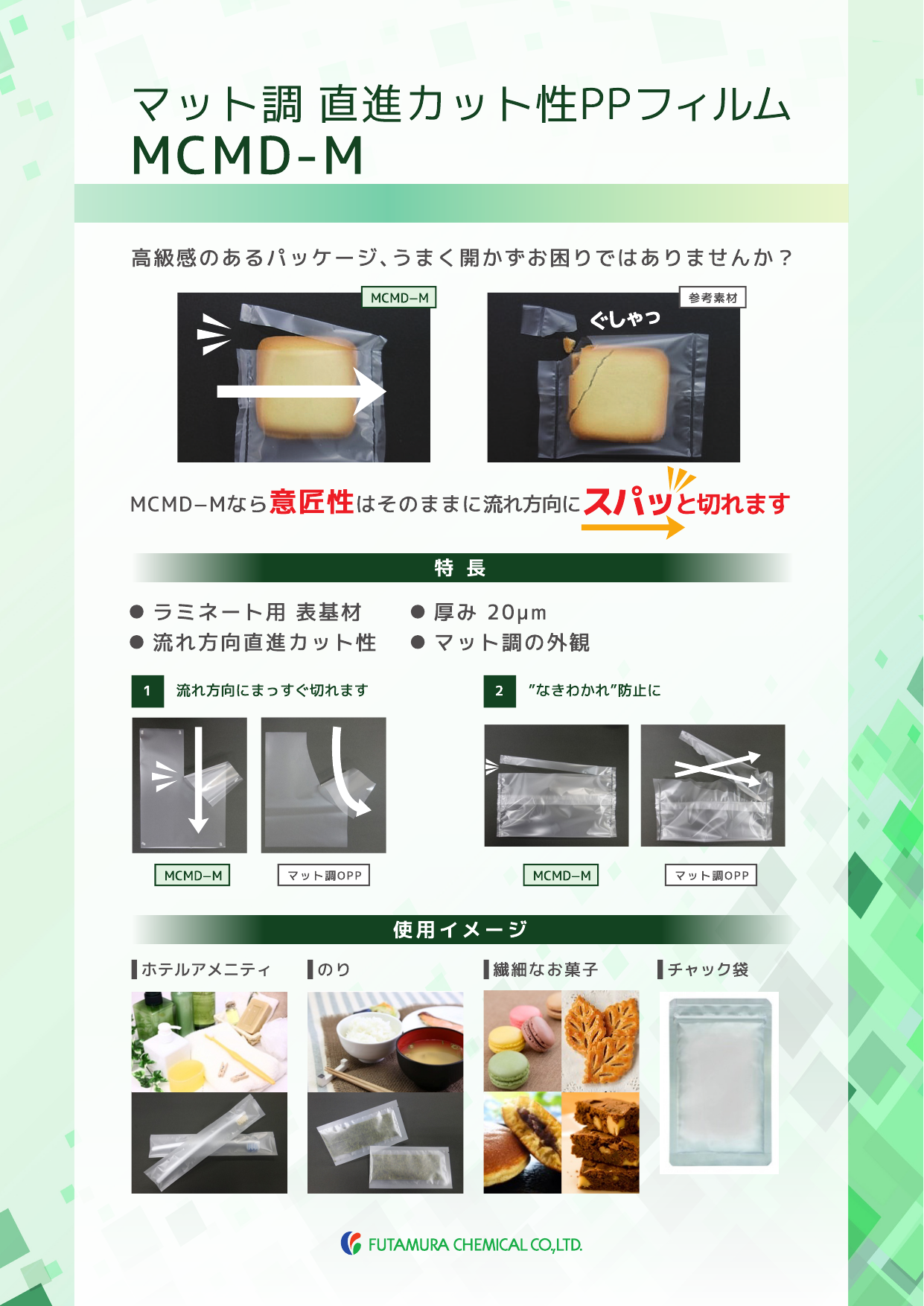 マット調 直進カット性PPフィルム
MCMD-M

高級感のあるパッケージ、うまく開かずお困りではありませんか？

MCMD–M

参考素材

ぐしゃっ

MCMD–Mなら意匠性はそのままに流れ方向にスパッと切れます

特 長

● ラミネート用 表基材
● 流れ方向直進カット性
● 厚み 20μm
● マット調の外観

1 流れ方向にまっすぐ切れます

MCMD–M
マット調OPP

2 ”なきわかれ”防止に

MCMD–M
マット調OPP

使用イメージ

ホテルアメニティ
のり
繊細なお菓子
チャック袋

FUTAMURA CHEMICAL CO.,LTD.