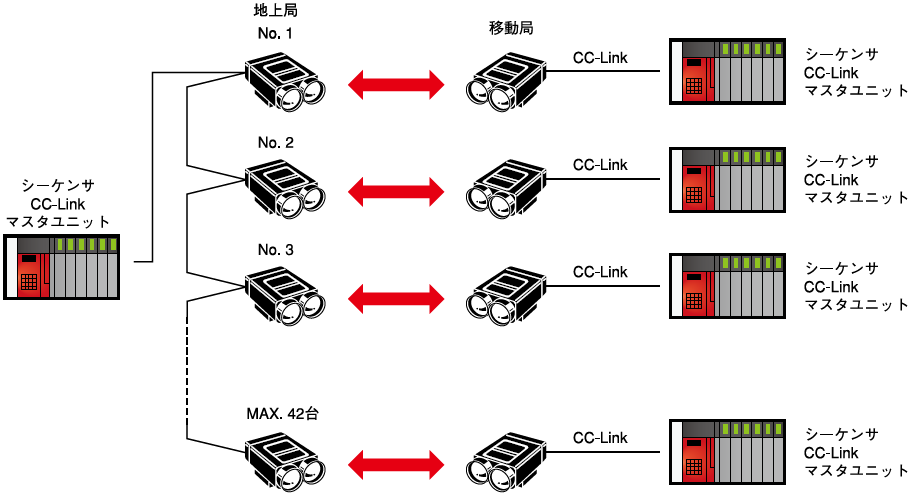 地上局
No. 1

移動局

CC-Link

シーケンサ
CC-Link
マスタユニット

No. 2

CC-Link

シーケンサ
CC-Link
マスタユニット

シーケンサ
CC-Link
マスタユニット

No. 3

CC-Link

シーケンサ
CC-Link
マスタユニット

MAX. 42台

CC-Link

シーケンサ
CC-Link
マスタユニット