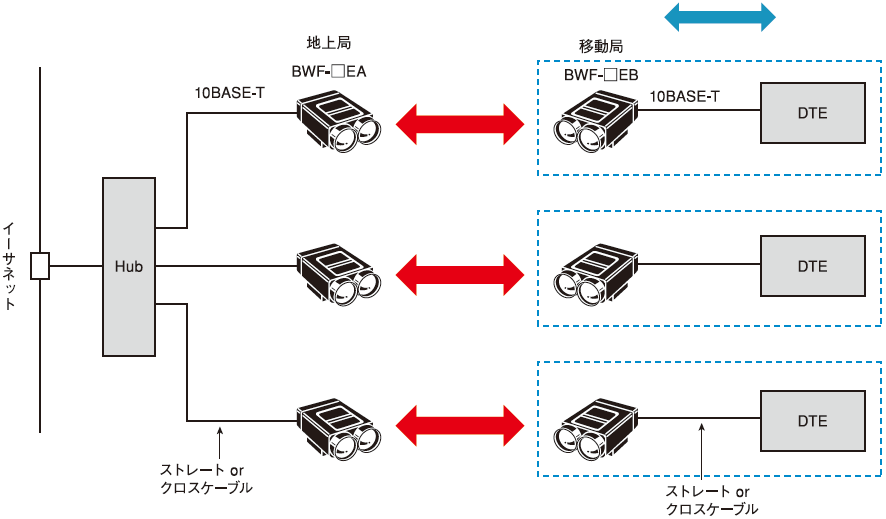 地上局
BWF-□EA
移動局
BWF-□EB
10BASE-T
10BASE-T
DTE
イーサネット
Hub
DTE
DTE
ストレート or
クロスケーブル
ストレート or
クロスケーブル