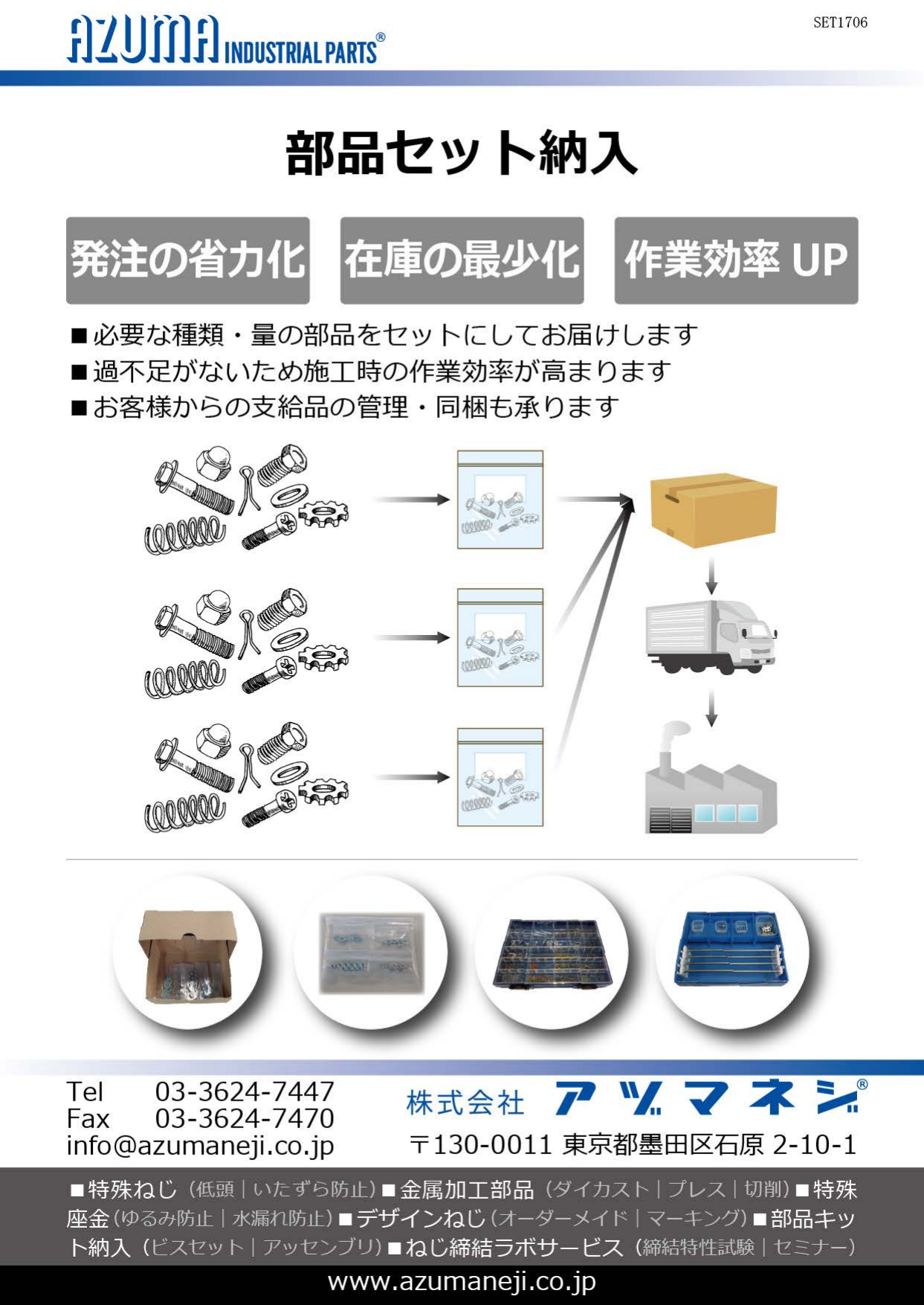 AZUMA INDUSTRIAL PARTS®

SET1706

部品セット納入

発注の省力化

在庫の最少化

作業効率 UP

■必要な種類・量の部品をセットにしてお届けします
■過不足がないため施工時の作業効率が高まります
■お客様からの支給品の管理・同梱も承ります

Tel 03-3624-7447
Fax 03-3624-7470
info@azumaneji.co.jp

株式会社 アヅマネジ®
〒130-0011 東京都墨田区石原 2-10-1

■特殊ねじ（低頭｜いたずら防止）■金属加工部品（ダイカスト｜プレス｜切削）■特殊座金（ゆるみ防止｜水漏れ防止）■デザインねじ（オーダーメイド｜マーキング）■部品キット納入（ビスセット｜アッセンブリ）■ねじ締結ラボサービス（締結特性試験｜セミナー）

www.azumaneji.co.jp