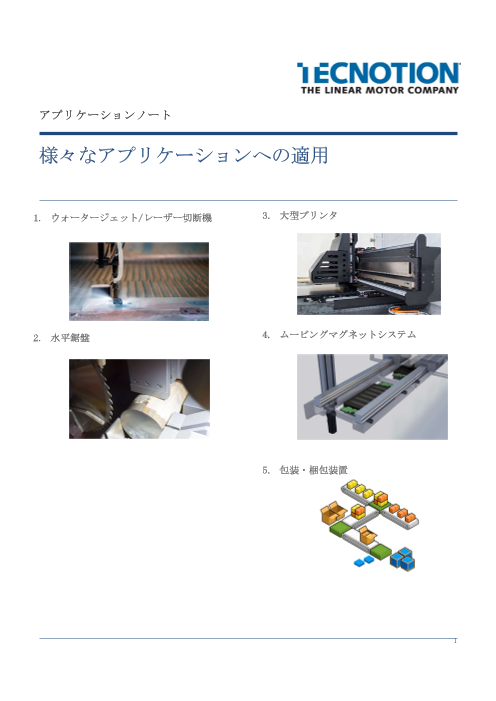 TECNOTION
THE LINEAR MOTOR COMPANY

アプリケーションノート

様々なアプリケーションへの適用

1. ウォータージェット/レーザー切断機

2. 水平鋸盤

3. 大型プリンタ

4. ムービングマグネットシステム

5. 包装・梱包装置

1