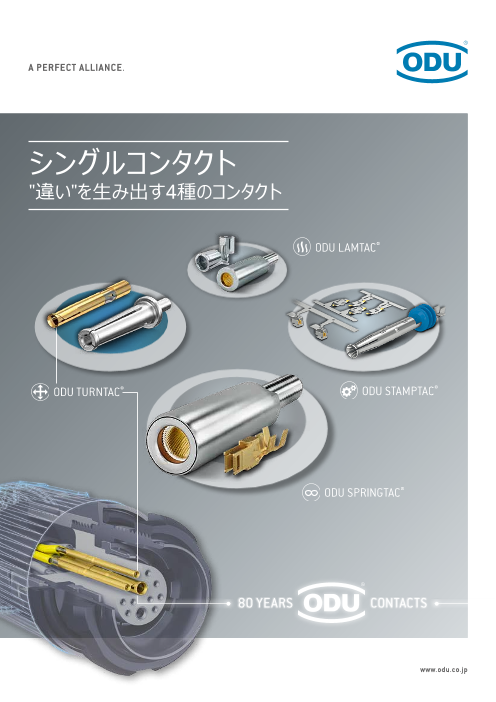 A PERFECT ALLIANCE.

ODU®

シングルコンタクト
"違い"を生み出す4種のコンタクト

ODU LAMTAC®

ODU TURNTAC®

ODU STAMPTAC®

ODU SPRINGTAC®

80 YEARS ODU® CONTACTS

www.odu.co.jp