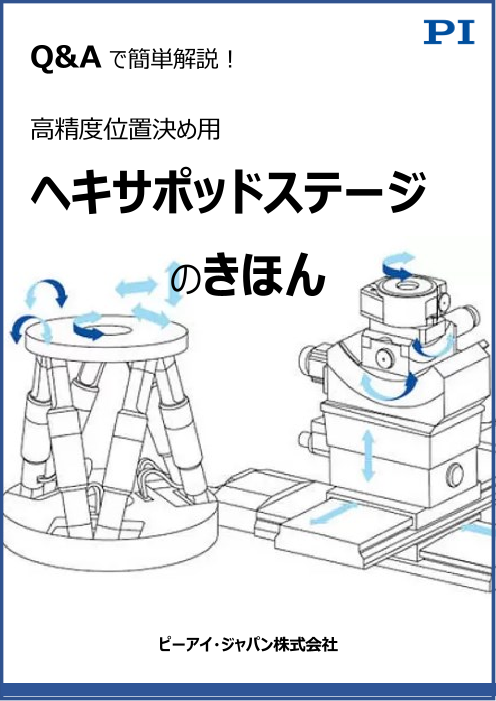 PI

Q&A で簡単解説！

高精度位置決め用

ヘキサポッドステージ

のきほん

ピーアイ・ジャパン株式会社