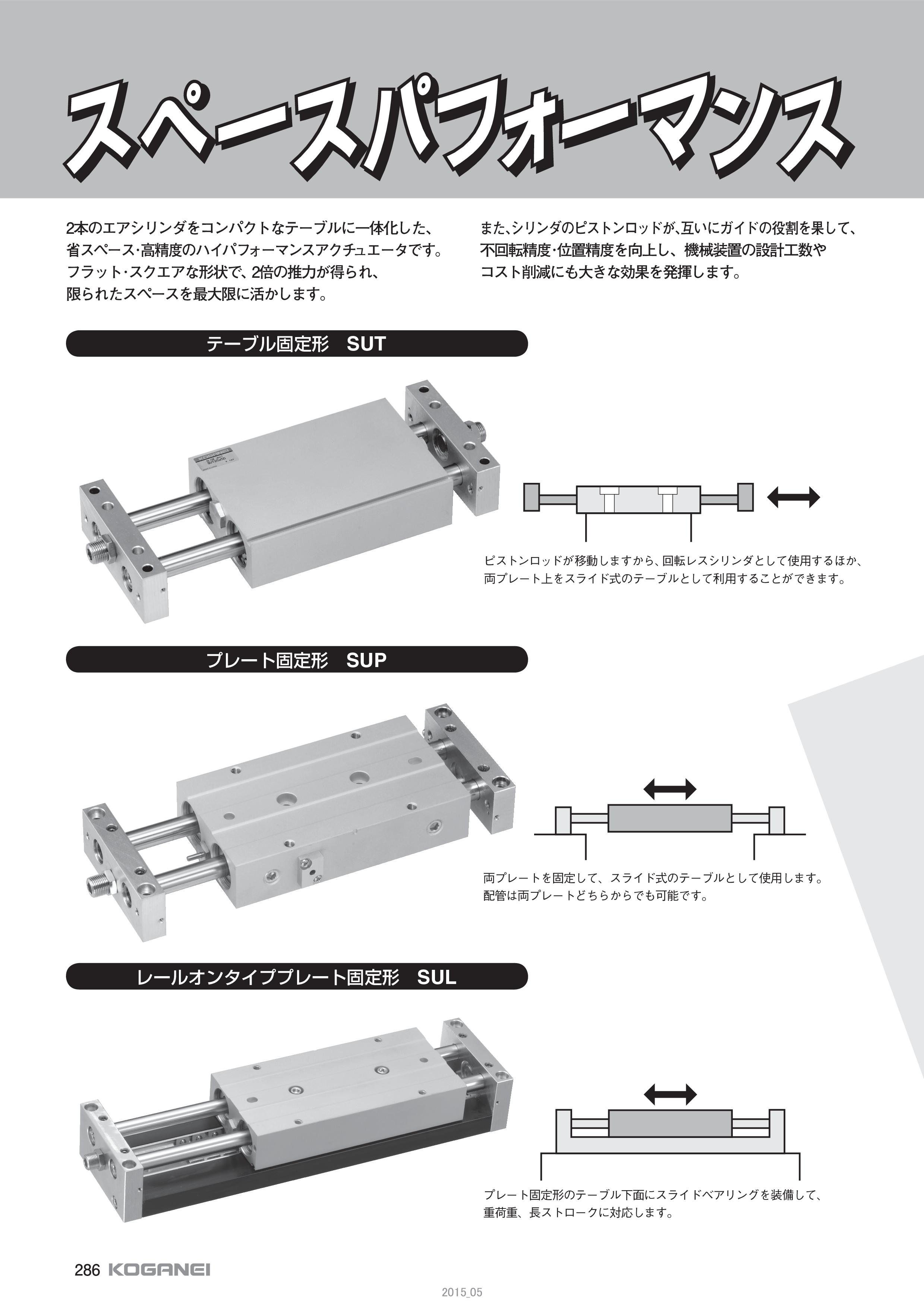 スペースパフォーマンス

2本のエアシリンダをコンパクトなテーブルに一体化した、省スペース・高精度のハイパフォーマンスアクチュエータです。フラット・スクエアな形状で、2倍の推力が得られ、限られたスペースを最大限に活かします。

また、シリンダのピストンロッドが、互いにガイドの役割を果して、不回転精度・位置精度を向上し、機械装置の設計工数やコスト削減にも大きな効果を発揮します。

テーブル固定形　SUT

ピストンロッドが移動しますから、回転レスシリンダとして使用するほか、両プレート上をスライド式のテーブルとして利用することができます。

プレート固定形　SUP

両プレートを固定して、スライド式のテーブルとして使用します。配管は両プレートどちらからでも可能です。

レールオンタイププレート固定形　SUL

プレート固定形のテーブル下面にスライドベアリングを装備して、重荷重、長ストロークに対応します。

286 KOGANEI

2015_05