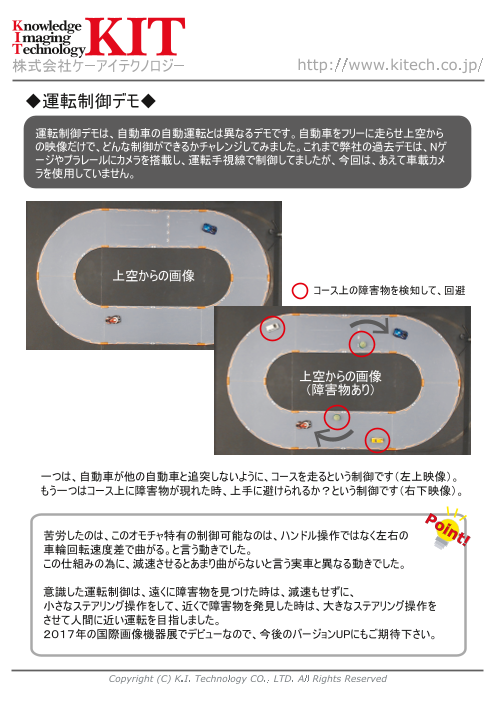 Knowledge Imaging Technology KIT
株式会社ケーアイテクノロジー

http://www.kitech.co.jp/

◆運転制御デモ◆

運転制御デモは、自動車の自動運転とは異なるデモです。自動車をフリーに走らせ上空からの映像だけで、どんな制御ができるかチャレンジしてみました。これまで弊社の過去デモは、Nゲージやプラレールにカメラを搭載し、運転手視線で制御してましたが、今回は、あえて車載カメラを使用していません。

上空からの画像

コース上の障害物を検知して、回避

上空からの画像
（障害物あり）

一つは、自動車が他の自動車と追突しないように、コースを走るという制御です（左上映像）。
もう一つはコース上に障害物が現れた時、上手に避けられるか？という制御です（右下映像）。

Point!

苦労したのは、このオモチャ特有の制御可能なのは、ハンドル操作ではなく左右の車輪回転速度差で曲がる。と言う動きでした。
この仕組みの為に、減速させるとあまり曲がらないと言う実車と異なる動きでした。

意識した運転制御は、遠くに障害物を見つけた時は、減速もせずに、小さなステアリング操作をして、近くで障害物を発見した時は、大きなステアリング操作をさせて人間に近い運転を目指しました。
2017年の国際画像機器展でデビューなので、今後のバージョンUPにもご期待下さい。

Copyright (C) K.I. Technology CO., LTD. All Rights Reserved