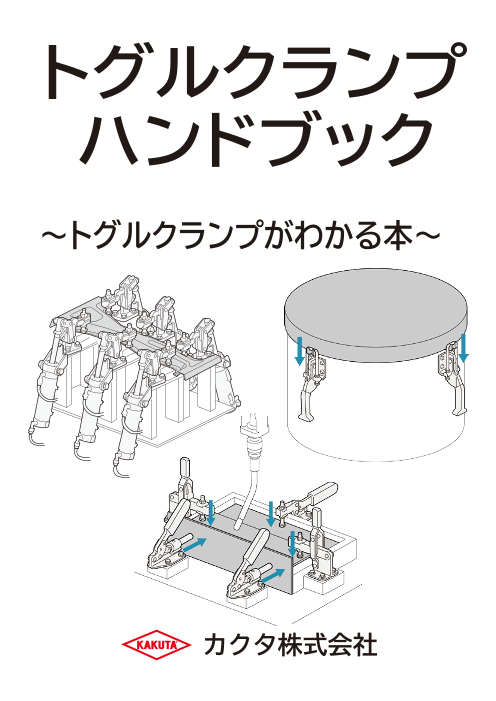 トグルクランプ
ハンドブック

~トグルクランプがわかる本~

KAKUTA カクタ株式会社