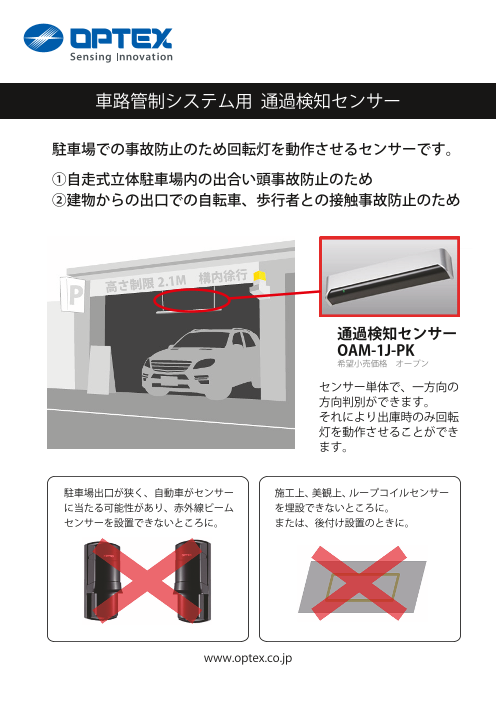 OPTEX
Sensing Innovation

車路管制システム用 通過検知センサー

駐車場での事故防止のため回転灯を動作させるセンサーです。

①自走式立体駐車場内の出合い頭事故防止のため
②建物からの出口での自転車、歩行者との接触事故防止のため

P

高さ制限 2.1M 構内徐行

通過検知センサー
OAM-1J-PK
希望小売価格 オープン

センサー単体で、一方向の方向判別ができます。
それにより出庫時のみ回転灯を動作させることができます。

駐車場出口が狭く、自動車がセンサーに当たる可能性があり、赤外線ビームセンサーを設置できないところに。

施工上、美観上、ループコイルセンサーを埋設できないところに。
または、後付け設置のときに。

www.optex.co.jp