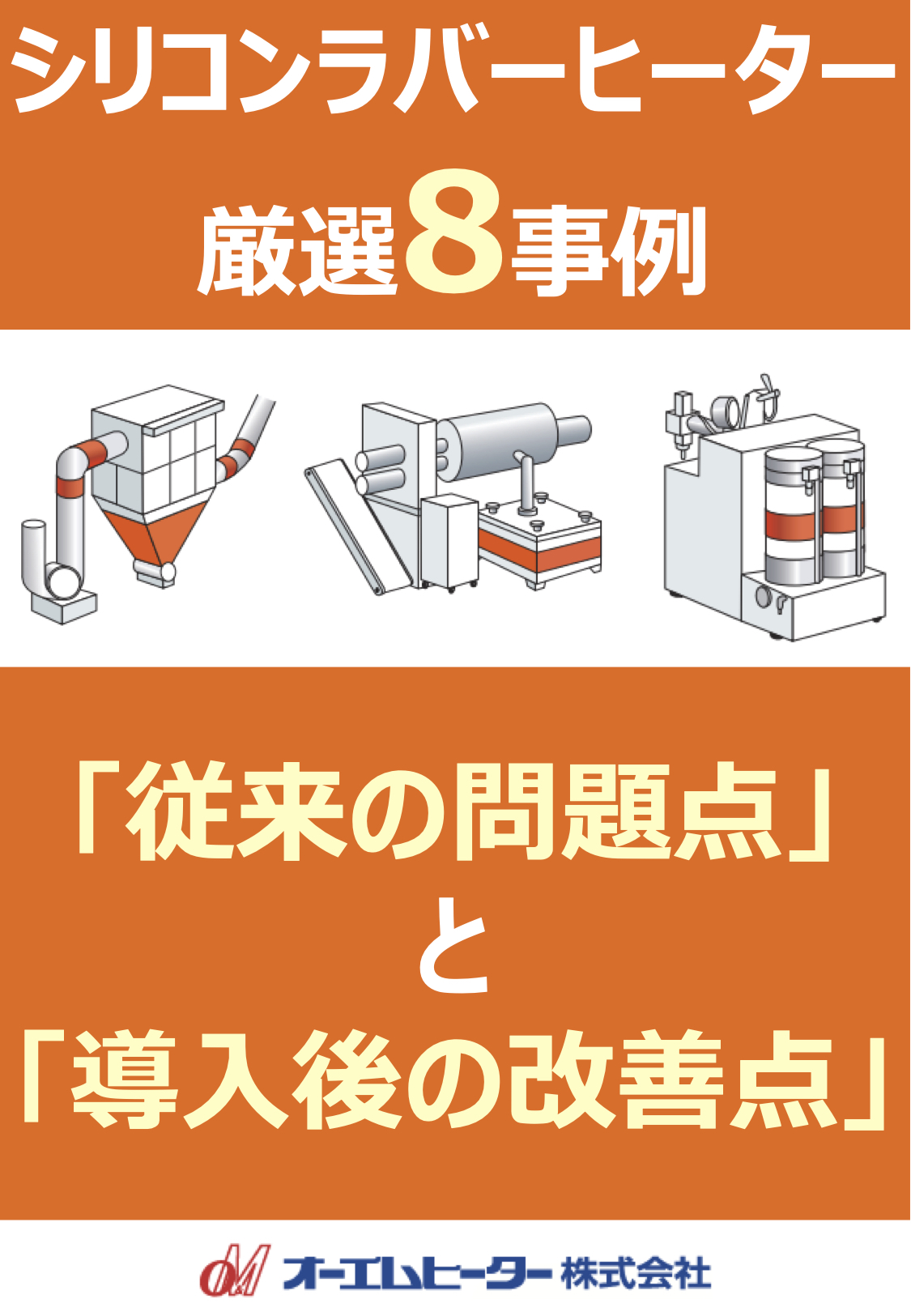 シリコンラバーヒーター
厳選8事例

「従来の問題点」
と
「導入後の改善点」

OM オーエムヒーター 株式会社